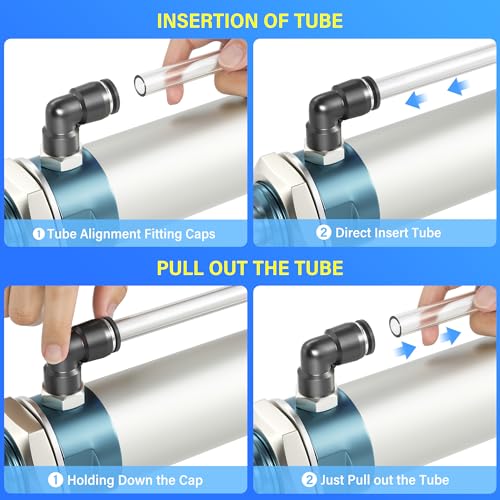 INSERTION OF TUBE

1 Tube Alignment Fitting Caps

2 Direct Insert Tube

PULL OUT THE TUBE

1 Holding Down the Cap

2 Just Pull out the Tube