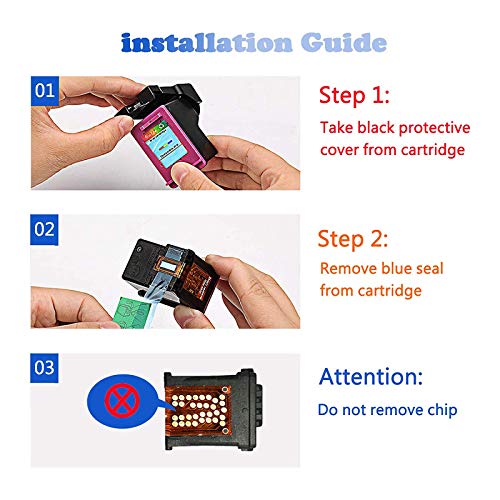 installation Guide

01

Step 1:
Take black protective cover from cartridge

02

Step 2:
Remove blue seal from cartridge

03

Attention:
Do not remove chip