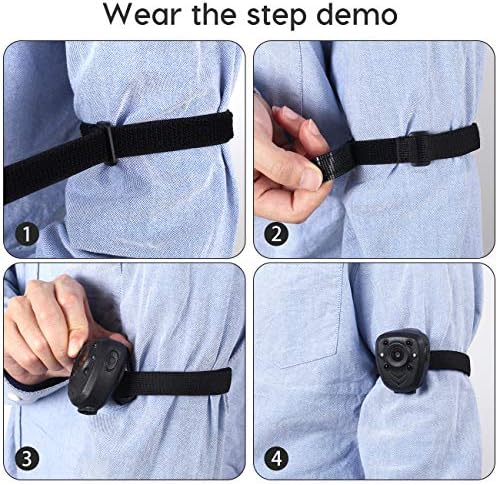 Wear the step demo

1

2

3

4