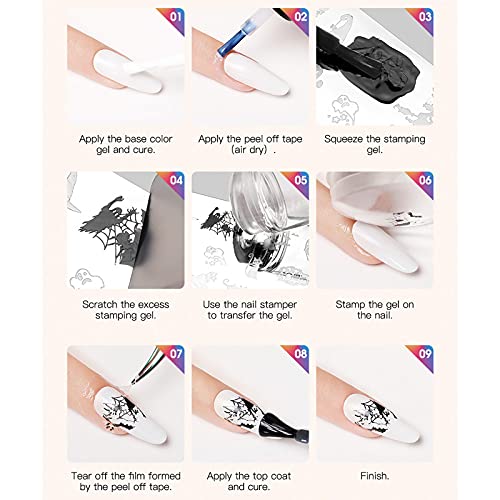 01

Apply the base color gel and cure.

02

Apply the peel off tape (air dry) .

03

Squeeze the stamping gel.

04

Scratch the excess stamping gel.

05

Use the nail stamper to transfer the gel.

06

Stamp the gel on the nail.

07

Tear off the film formed by the peel off tape.

08

Apply the top coat and cure.

09

Finish.