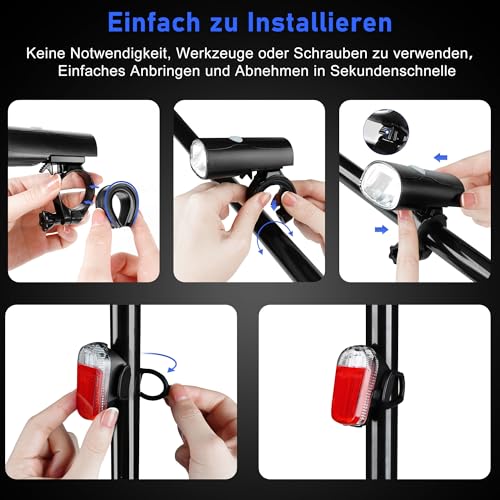 Einfach zu Installieren

Keine Notwendigkeit, Werkzeuge oder Schrauben zu verwenden, Einfaches Anbringen und Abnehmen in Sekundenschnelle