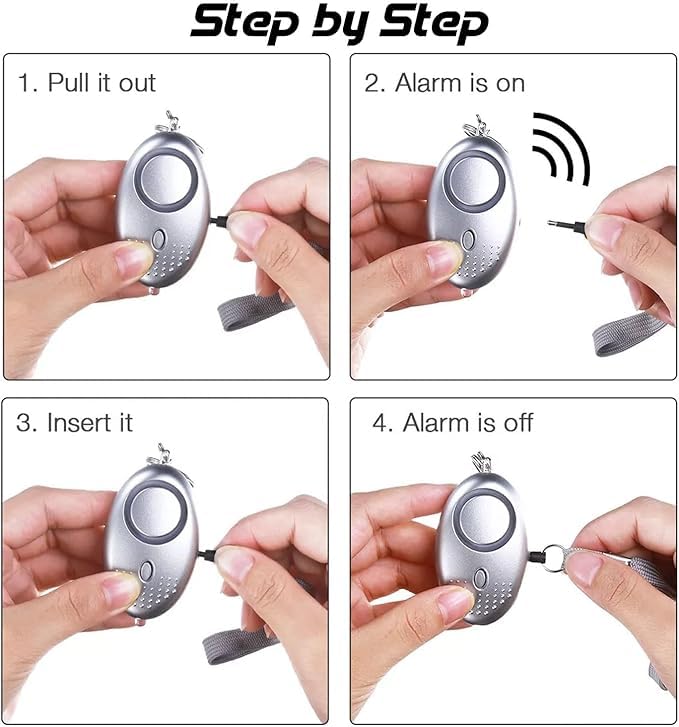 Step by Step

1. Pull it out

2. Alarm is on

3. Insert it

4. Alarm is off