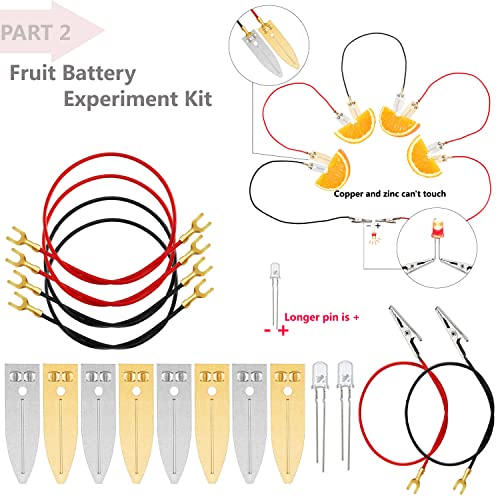 PART 2

Fruit Battery Experiment Kit

Copper and zinc can't touch

- +

Longer pin is +

- +