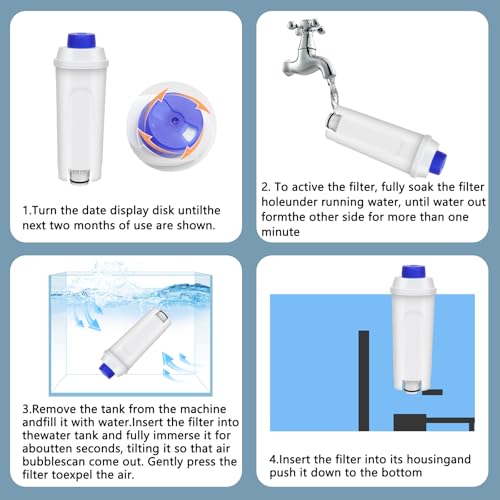 1.Turn the date display disk untilthe next two months of use are shown.

2. To active the filter, fully soak the filter holeunder running water, until water out formthe other side for more than one minute

3.Remove the tank from the machine andfill it with water.Insert the filter into thewater tank and fully immerse it for aboutten seconds, tilting it so that air bubblescan come out. Gently press the filter toexpel the air.

4.Insert the filter into its housingand push it down to the bottom