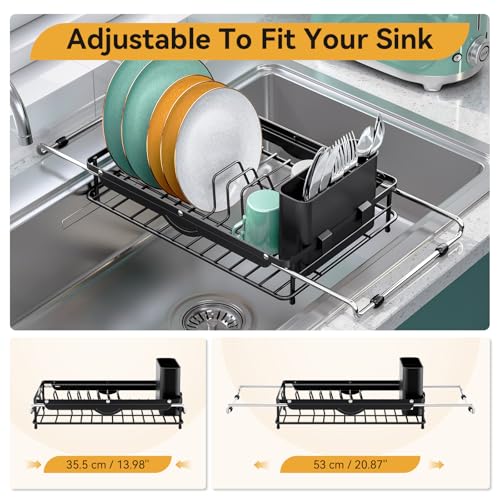 Adjustable To Fit Your Sink

35.5 cm / 13.98"

53 cm / 20.87"