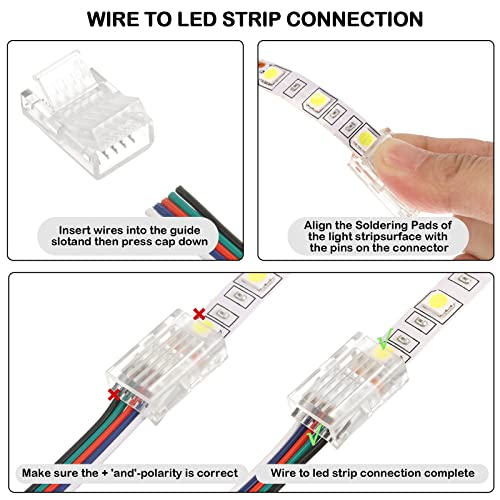 WIRE TO LED STRIP CONNECTION

Insert wires into the guide slotand then press cap down

Align the Soldering Pads of the light stripsurface with the pins on the connector

Make sure the + 'and'-polarity is correct

Wire to led strip connection complete