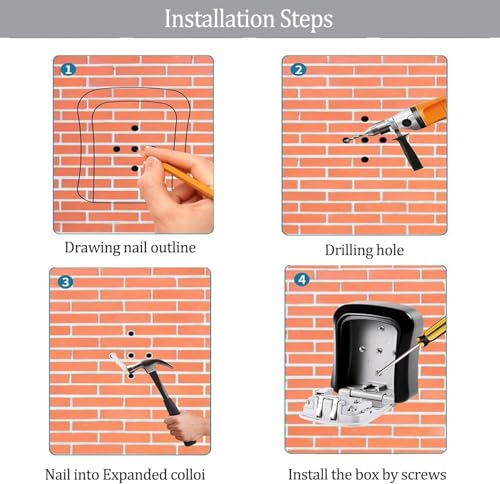 Installation Steps

1

Drawing nail outline

2

Drilling hole

3

Nail into Expanded colloi

4

Install the box by screws