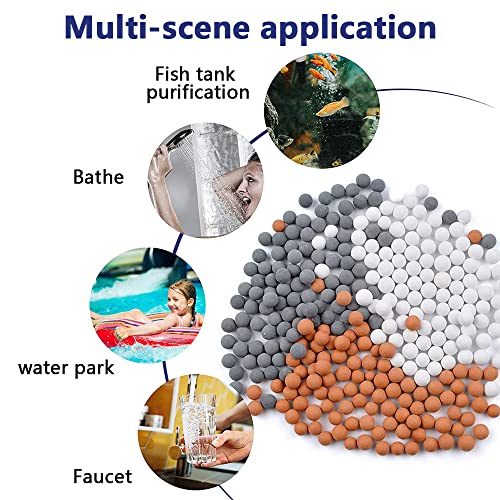 Multi-scene application

Fish tank purification

Bathe

water park

Faucet