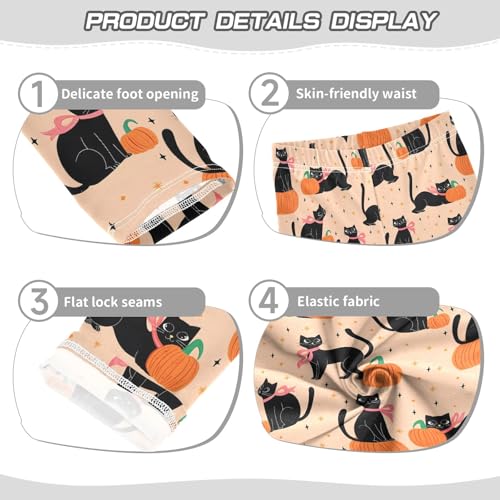 PRODUCT DETAILS DISPLAY

1 Delicate foot opening

2 Skin-friendly waist

3 Flat lock seams

4 Elastic fabric