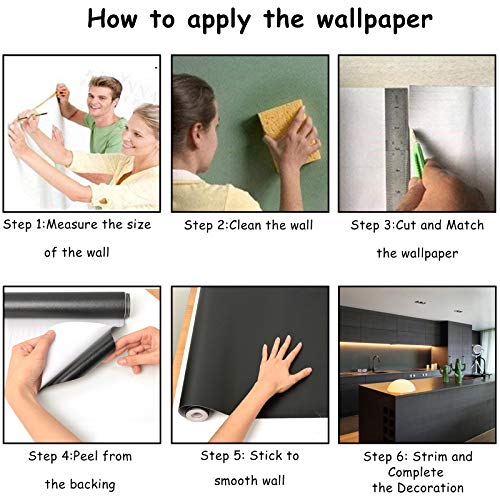 How to apply the wallpaper

Step 1:Measure the size of the wall

Step 2:Clean the wall

Step 3:Cut and Match the wallpaper

Step 4:Peel from the backing

Step 5: Stick to smooth wall

Step 6: Strim and Complete the Decoration