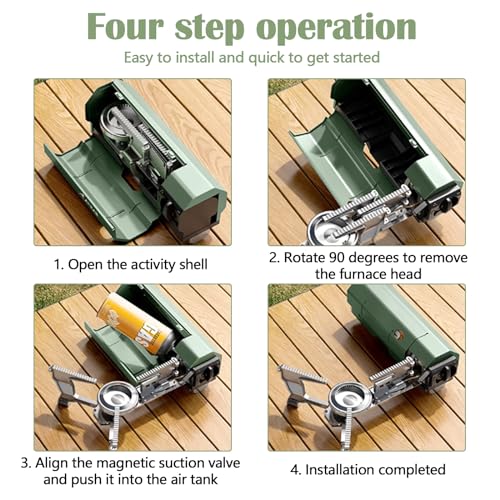 Four step operation

Easy to install and quick to get started

1. Open the activity shell

2. Rotate 90 degrees to remove the furnace head

3. Align the magnetic suction valve and push it into the air tank

4. Installation completed