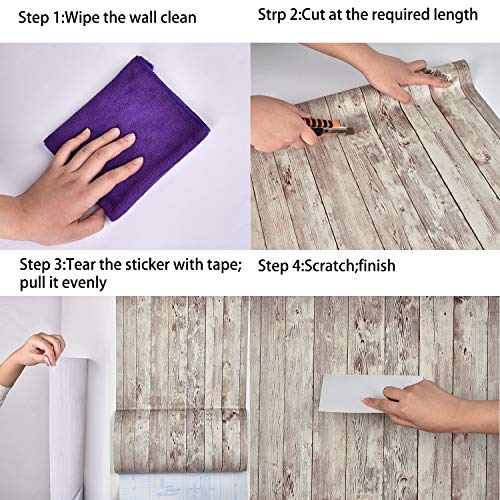 Step 1:Wipe the wall clean

Strp 2:Cut at the required length

Step 3:Tear the sticker with tape; pull it evenly

Step 4:Scratch;finish