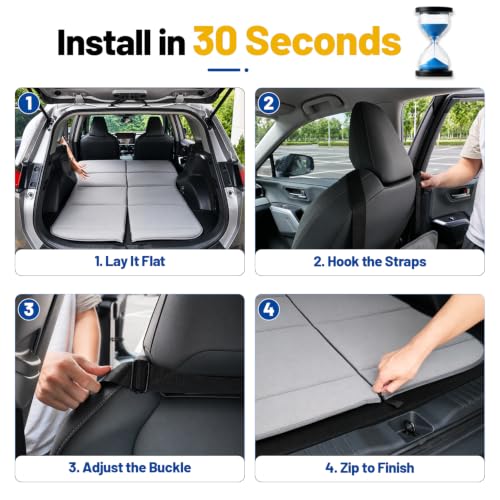 Install in 30 Seconds

1

1. Lay It Flat

2

2. Hook the Straps

3

3. Adjust the Buckle

4

4. Zip to Finish