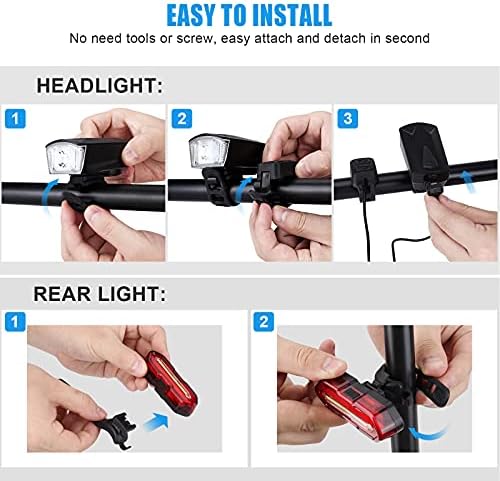 EASY TO INSTALL

No need tools or screw, easy attach and detach in second

HEADLIGHT:

1

2

3

REAR LIGHT:

1

2