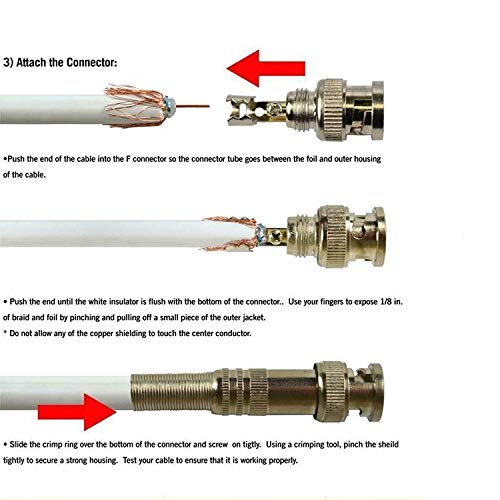 3) Attach the Connector:

•Push the end of the cable into the F connector so the connector tube goes between the foil and outer housing of the cable.

• Push the end until the white insulator is flush with the bottom of the connector.. Use your fingers to expose 1/8 in. of braid and foil by pinching and pulling off a small piece of the outer jacket.

* Do not allow any of the copper shielding to touch the center conductor.

• Slide the crimp ring over the bottom of the connector and screw on tigtly. Using a crimping tool, pinch the sheild tightly to secure a strong housing. Test your cable to ensure that it is working properly.