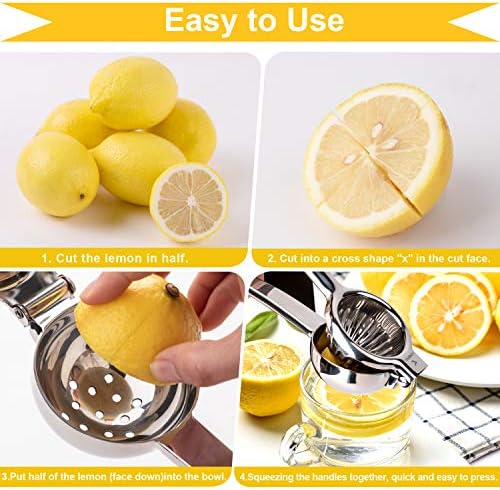 Easy to Use

1. Cut the lemon in half.

2. Cut into a cross shape "x" in the cut face.

3.Put half of the lemon (face down)into the bowl.

4.Squeezing the handles together, quick and easy to press.