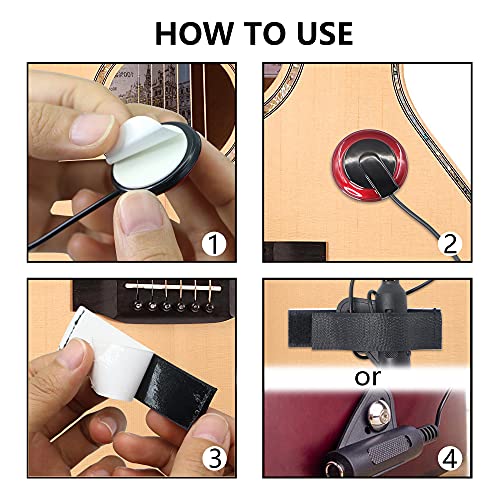 HOW TO USE

1

2

3

or

4