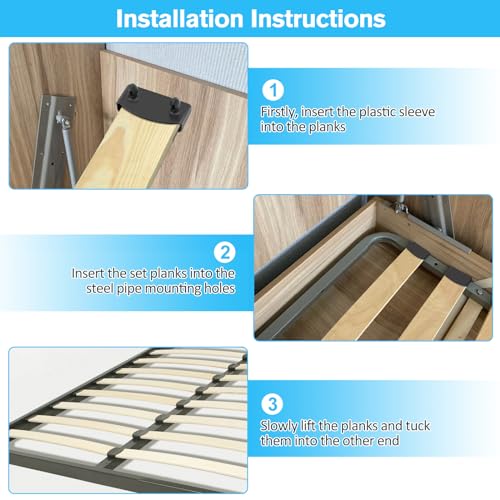 Installation Instructions

1
Firstly, insert the plastic sleeve into the planks

2
Insert the set planks into the steel pipe mounting holes

3
Slowly lift the planks and tuck them into the other end