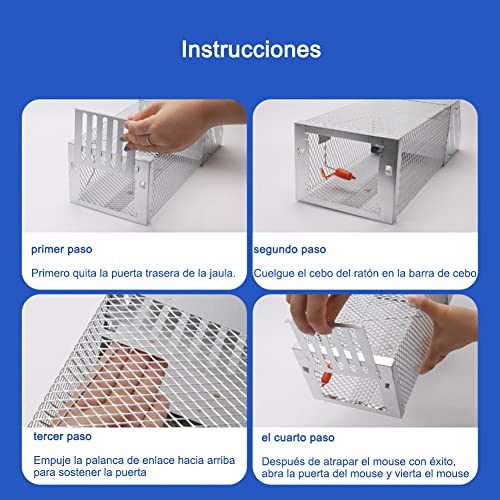 Instrucciones

primer paso

Primero quita la puerta trasera de la jaula.

segundo paso

Cuelgue el cebo del ratón en la barra de cebo

tercer paso

Empuje la palanca de enlace hacia arriba para sostener la puerta

el cuarto paso

Después de atrapar el mouse con éxito, abra la puerta del mouse y vierta el mouse