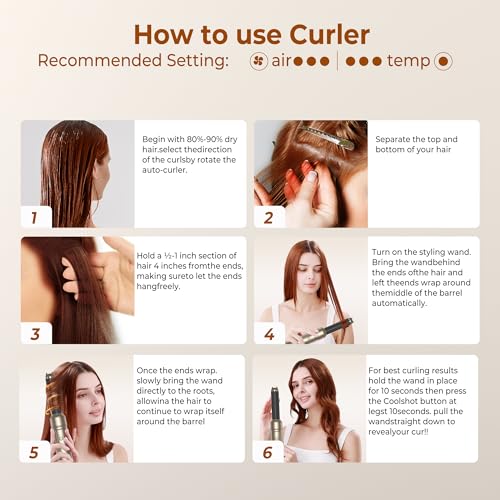 How to use Curler

Recommended Setting: air●●● | ●●● temp

1

Begin with 80%-90% dry hair.select thedirection of the curlsby rotate the auto-curler.

2

Separate the top and bottom of your hair

3

Hold a ½-1 inch section of hair 4 inches fromthe ends, making sureto let the ends hangfreely.

4

Turn on the styling wand. Bring the wandbehind the ends ofthe hair and left theends wrap around themiddle of the barrel automatically.

5

Once the ends wrap. slowly bring the wand directly to the roots, allowina the hair to continue to wrap itself around the barrel

6

For best curling results hold the wand in place for 10 seconds then press the Coolshot button at legst 10seconds. pull the wandstraight down to revealyour cur!!