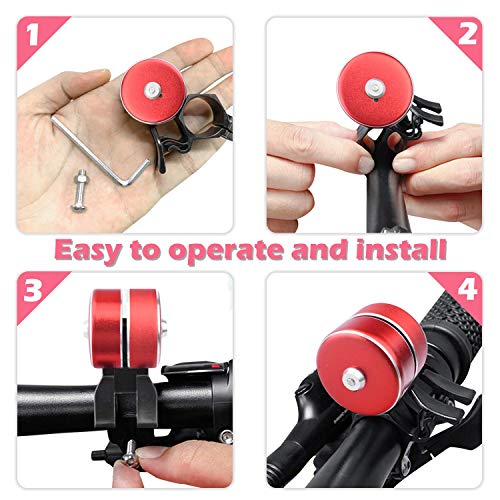 1

2

Easy to operate and install

3

4