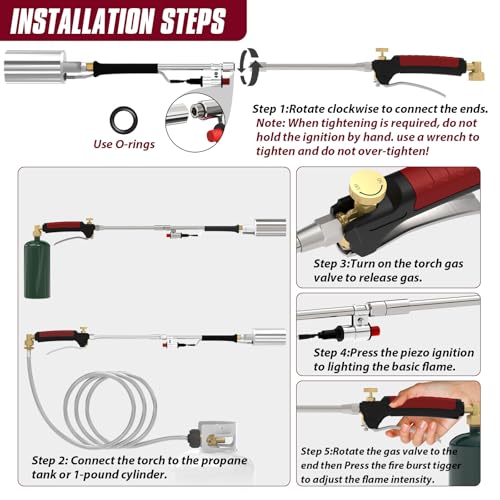 INSTALLATION STEPS

Use O-rings

Step 1:Rotate clockwise to connect the ends.
Note: When tightening is required, do not hold the ignition by hand. use a wrench to tighten and do not over-tighten!

Step 2: Connect the torch to the propane tank or 1-pound cylinder.

Step 3:Turn on the torch gas valve to release gas.

Step 4:Press the piezo ignition to lighting the basic flame.

Step 5:Rotate the gas valve to the end then Press the fire burst tigger to adjust the flame intensity.