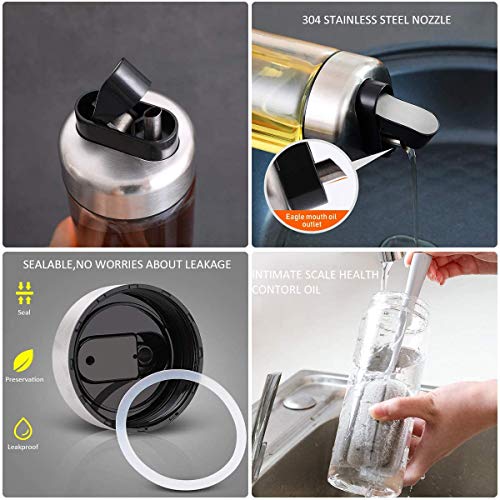 304 STAINLESS STEEL NOZZLE

Eagle mouth oil outlet

SEALABLE,NO WORRIES ABOUT LEAKAGE

Seal

Preservation

Leakproof

INTIMATE SCALE HEALTH CONTORL OIL