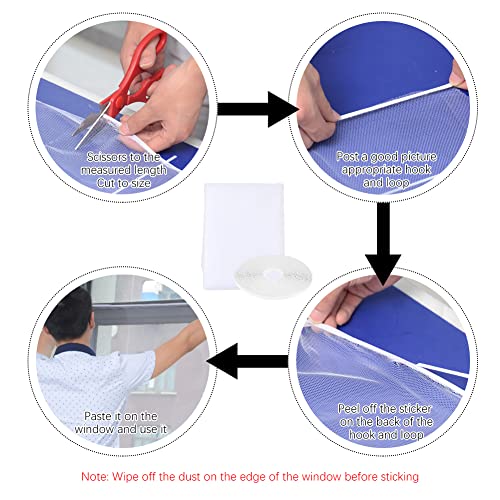 Scissors to the measured length Cut to size

Post a good picture appropriate hook and loop

Peel off the sticker on the back of the hook and loop

Paste it on the window and use it

Note: Wipe off the dust on the edge of the window before sticking