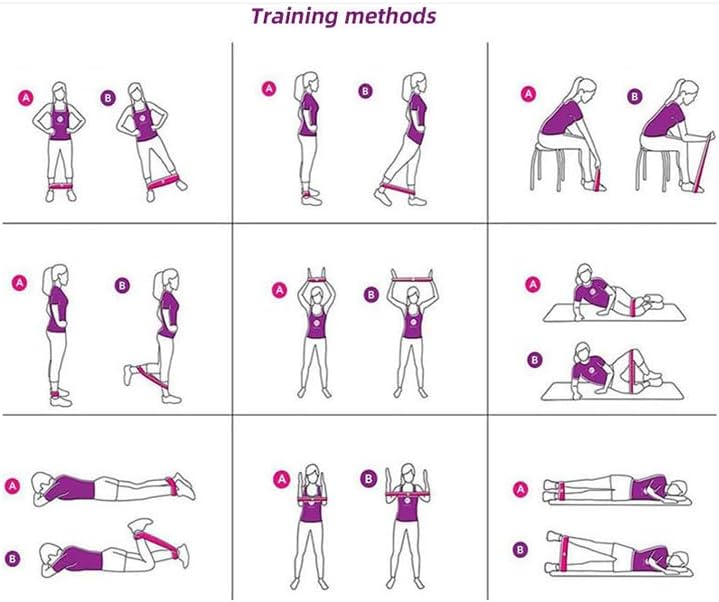 Training methods

A B

A B

A B

A B

A B

A

B

A

B

A B

A

B