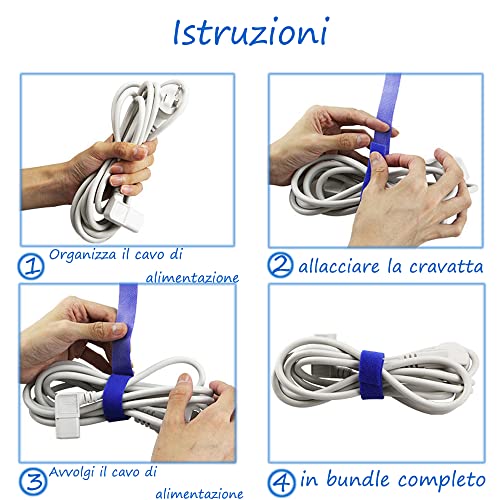 Istruzioni

1 Organizza il cavo di alimentazione

2 allacciare la cravatta

3 Avvolgi il cavo di alimentazione

4 in bundle completo