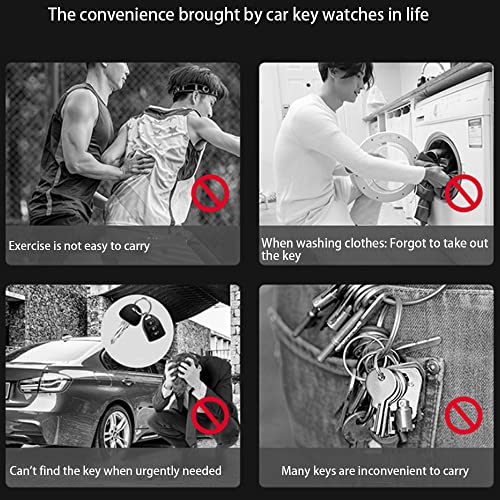 The convenience brought by car key watches in life

Exercise is not easy to carry

When washing clothes: Forgot to take out the key

Can't find the key when urgently needed

Many keys are inconvenient to carry