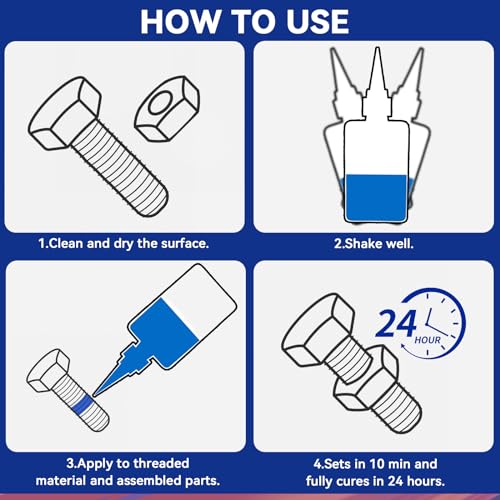 HOW TO USE

1.Clean and dry the surface.

2.Shake well.

3.Apply to threaded material and assembled parts.

24 HOUR

4.Sets in 10 min and fully cures in 24 hours.