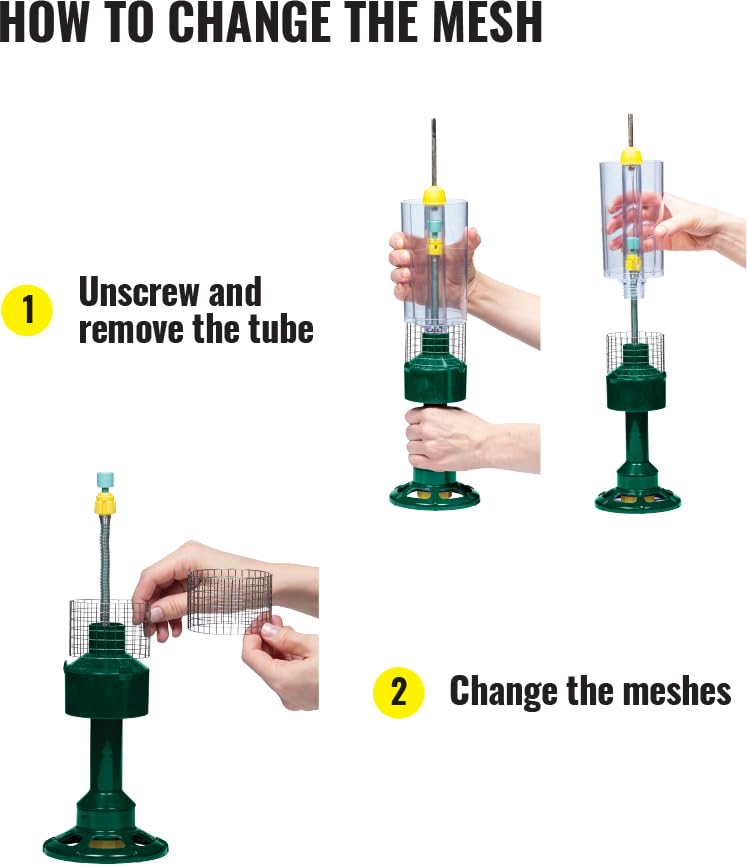 HOW TO CHANGE THE MESH

1 Unscrew and remove the tube

2 Change the meshes