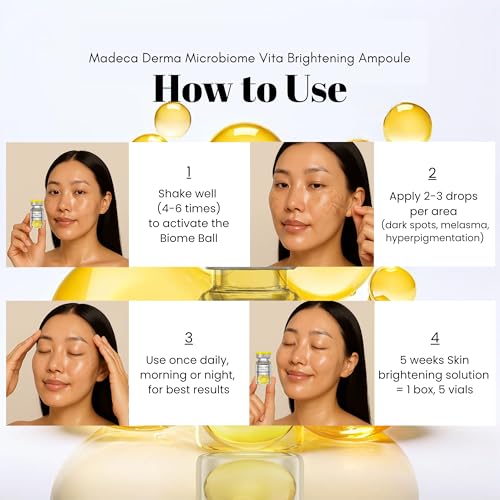 Madeca Derma Microbiome Vita Brightening Ampoule

How to Use

1
Shake well (4-6 times) to activate the Biome Ball

2
Apply 2-3 drops per area (dark spots, melasma, hyperpigmentation)

3
Use once daily, morning or night, for best results

4
5 weeks Skin brightening solution = 1 box, 5 vials