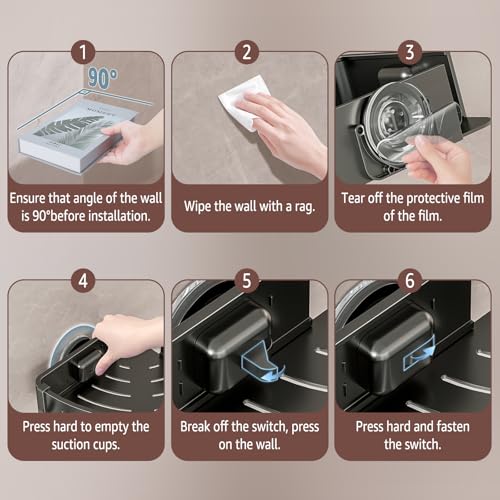 1

90°

Ensure that angle of the wall is 90°before installation.

2

Wipe the wall with a rag.

3

Tear off the protective film of the film.

4

Press hard to empty the suction cups.

5

Break off the switch, press on the wall.

6

Press hard and fasten the switch.