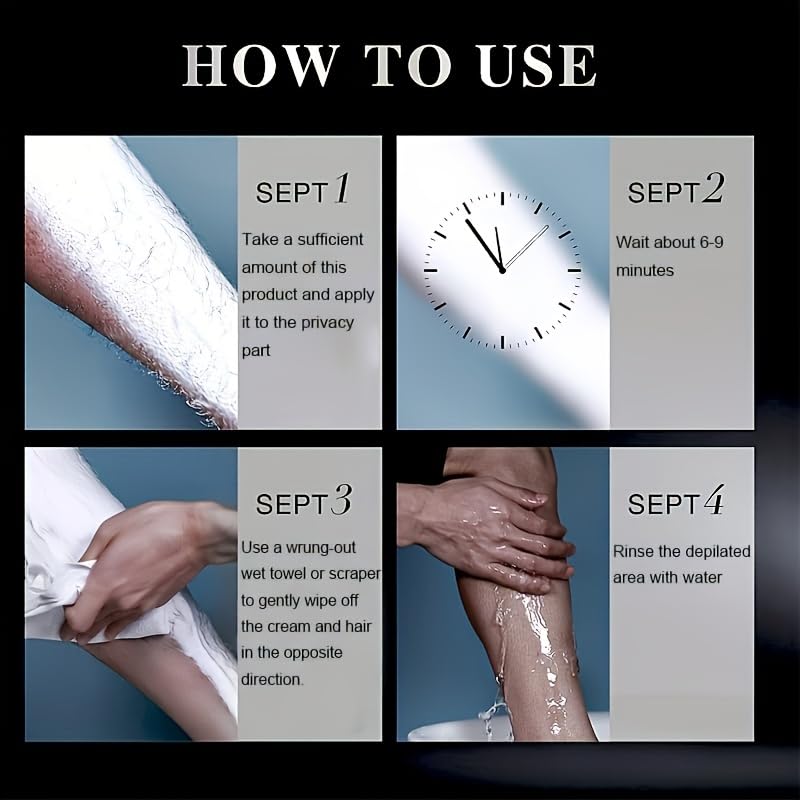 HOW TO USE

SEPT 1

Take a sufficient amount of this product and apply it to the privacy part

SEPT 2

Wait about 6-9 minutes

SEPT 3

Use a wrung-out wet towel or scraper to gently wipe off the cream and hair in the opposite direction.

SEPT 4

Rinse the depilated area with water