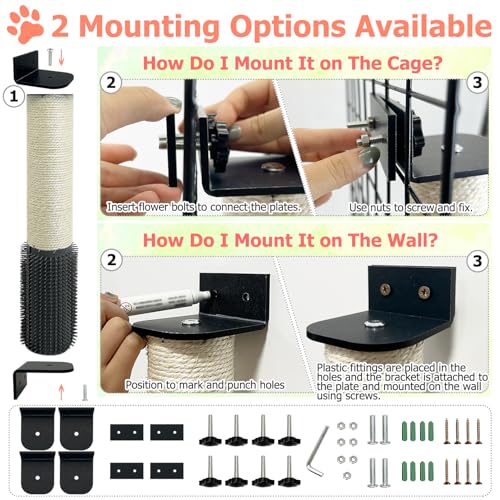 2 Mounting Options Available

1

How Do I Mount It on The Cage?

2

Insert flower bolts to connect the plates.

3

Use nuts to screw and fix.

How Do I Mount It on The Wall?

2

Position to mark and punch holes

3

Plastic fittings are placed in the holes and the bracket is attached to the plate and mounted on the wall using screws.