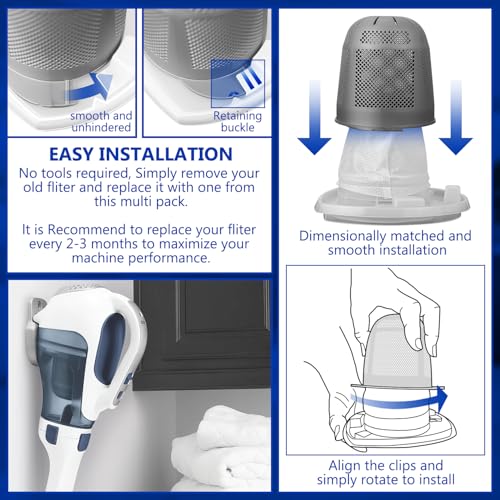 smooth and unhindered

Retaining buckle

EASY INSTALLATION

No tools required, Simply remove your old fliter and replace it with one from this multi pack.

It is Recommend to replace your fliter every 2-3 months to maximize your machine performance.

Dimensionally matched and smooth installation

Align the clips and simply rotate to install