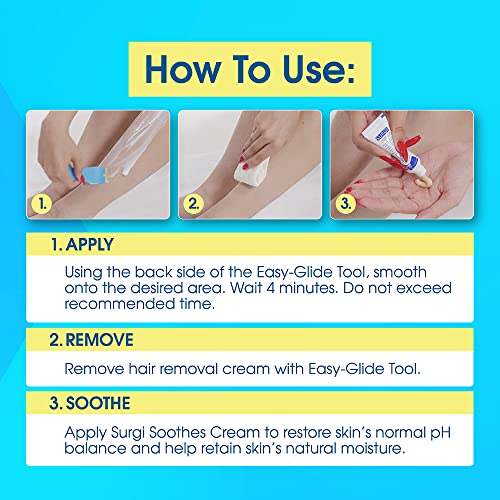 How To Use:

1.

2.

3.

1. APPLY

Using the back side of the Easy-Glide Tool, smooth onto the desired area. Wait 4 minutes. Do not exceed recommended time.

2. REMOVE

Remove hair removal cream with Easy-Glide Tool.

3. SOOTHE

Apply Surgi Soothes Cream to restore skin's normal pH balance and help retain skin's natural moisture.