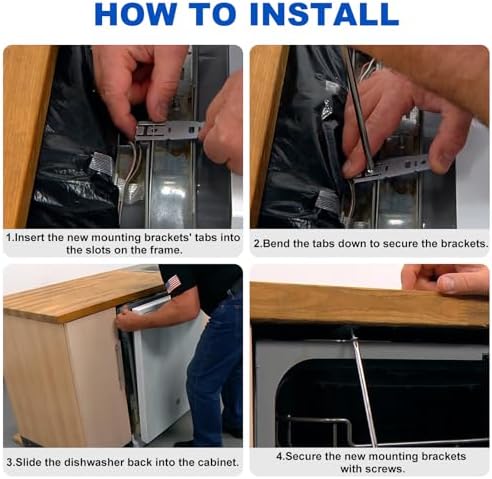 HOW TO INSTALL

1.Insert the new mounting brackets' tabs into the slots on the frame.

2.Bend the tabs down to secure the brackets.

3.Slide the dishwasher back into the cabinet.

4.Secure the new mounting brackets with screws.