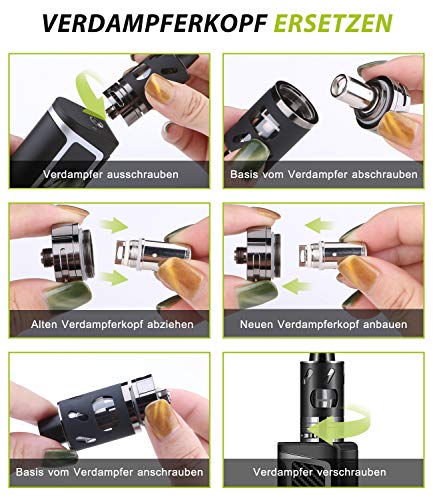 VERDAMPFERKOPF ERSETZEN

Verdampfer ausschrauben

Basis vom Verdampfer abschrauben

Alten Verdampferkopf abziehen

Neuen Verdampferkopf anbauen

Basis vom Verdampfer anschrauben

Verdampfer verschrauben