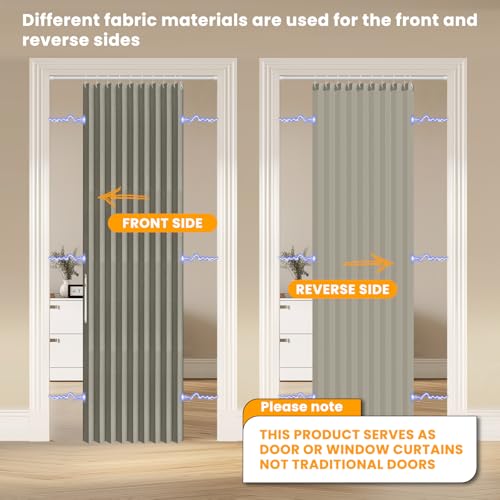 Different fabric materials are used for the front and reverse sides

FRONT SIDE

REVERSE SIDE

Please note

THIS PRODUCT SERVES AS DOOR OR WINDOW CURTAINS NOT TRADITIONAL DOORS