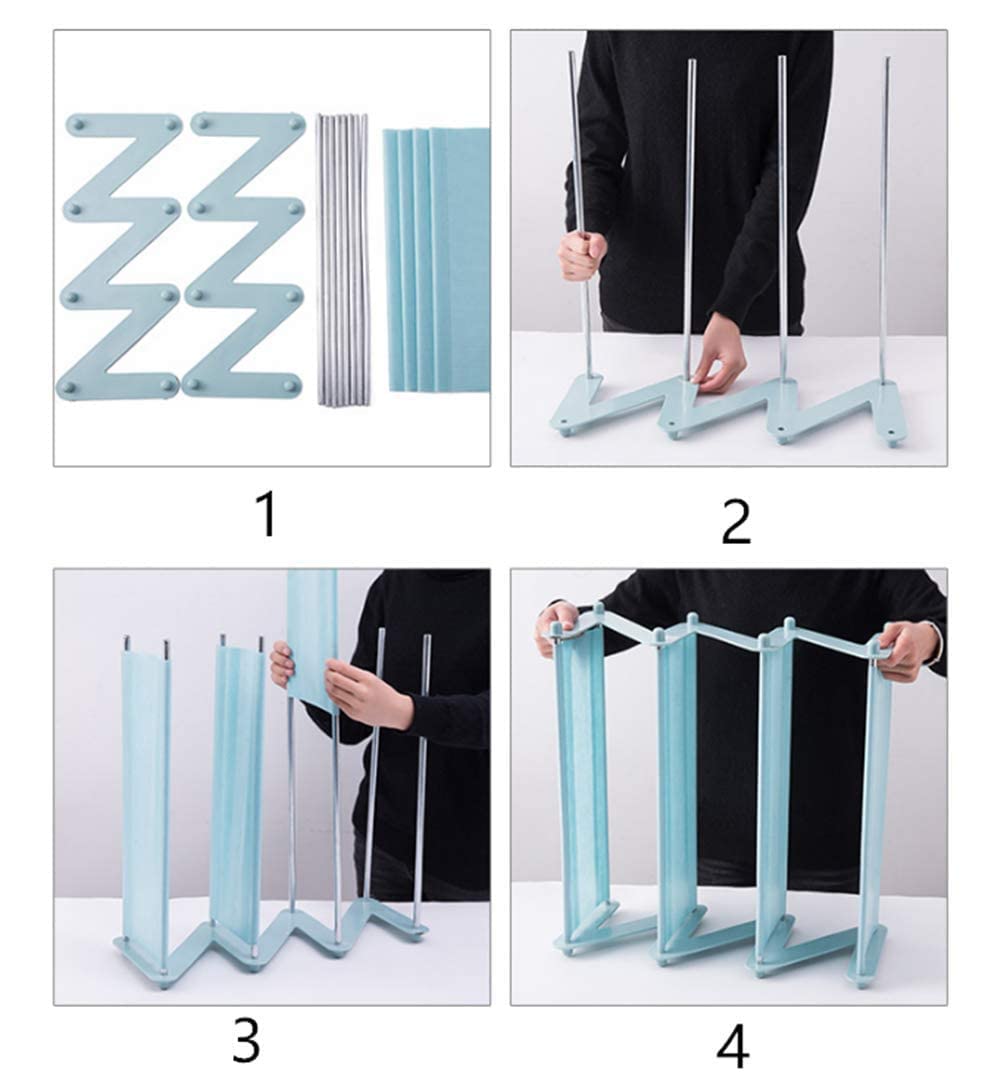 1

2

3

4