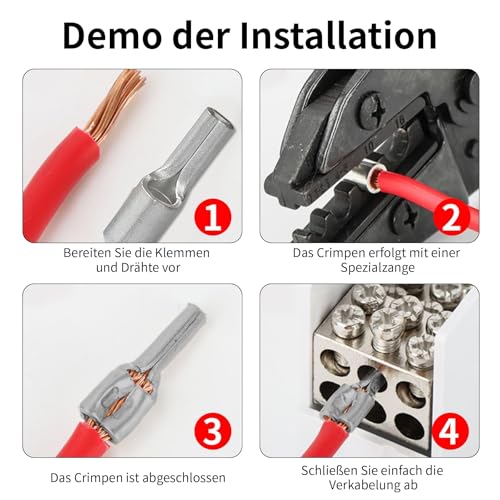 Demo der Installation

1

Bereiten Sie die Klemmen und Drähte vor

10 16

2

Das Crimpen erfolgt mit einer Spezialzange

3

Das Crimpen ist abgeschlossen

4

Schließen Sie einfach die Verkabelung ab