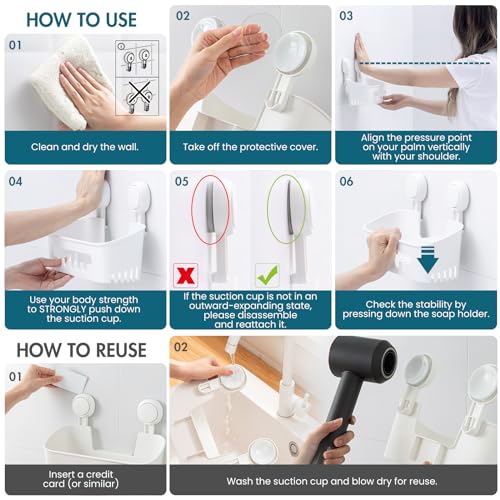 HOW TO USE

01

Clean and dry the wall.

02

Take off the protective cover.

03

Align the pressure point on your palm vertically with your shoulder.

04

Use your body strength to STRONGLY push down the suction cup.

05

If the suction cup is not in an outward-expanding state, please disassemble and reattach it.

06

Check the stability by pressing down the soap holder.

HOW TO REUSE

01

Insert a credit card (or similar)

02

Wash the suction cup and blow dry for reuse.