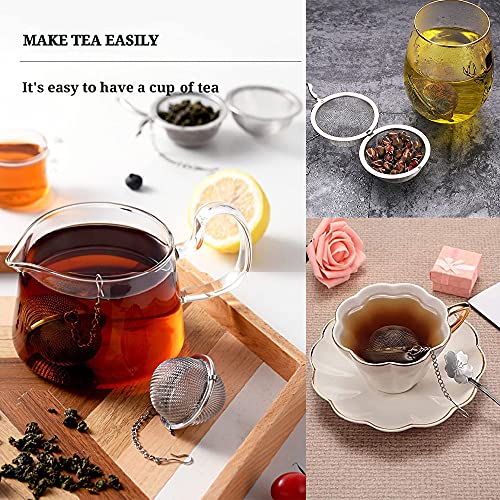 MAKE TEA EASILY

It's easy to have a cup of tea