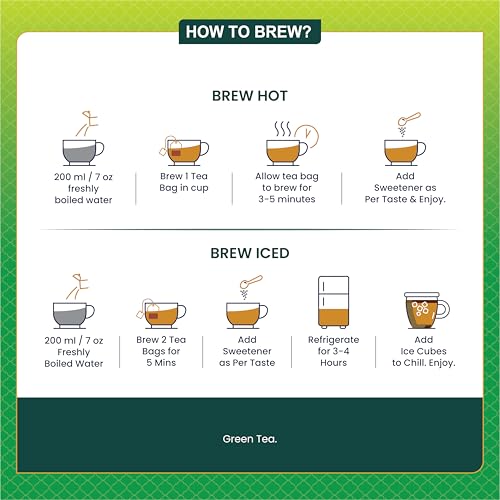 HOW TO BREW?

BREW HOT

200 ml / 7 oz freshly boiled water

Brew 1 Tea Bag in cup

Allow tea bag to brew for 3-5 minutes

Add Sweetener as Per Taste & Enjoy.

BREW ICED

200 ml / 7 oz Freshly Boiled Water

Brew 2 Tea Bags for 5 Mins

Add Sweetener as Per Taste

Refrigerate for 3-4 Hours

Add Ice Cubes to Chill. Enjoy.

Green Tea.