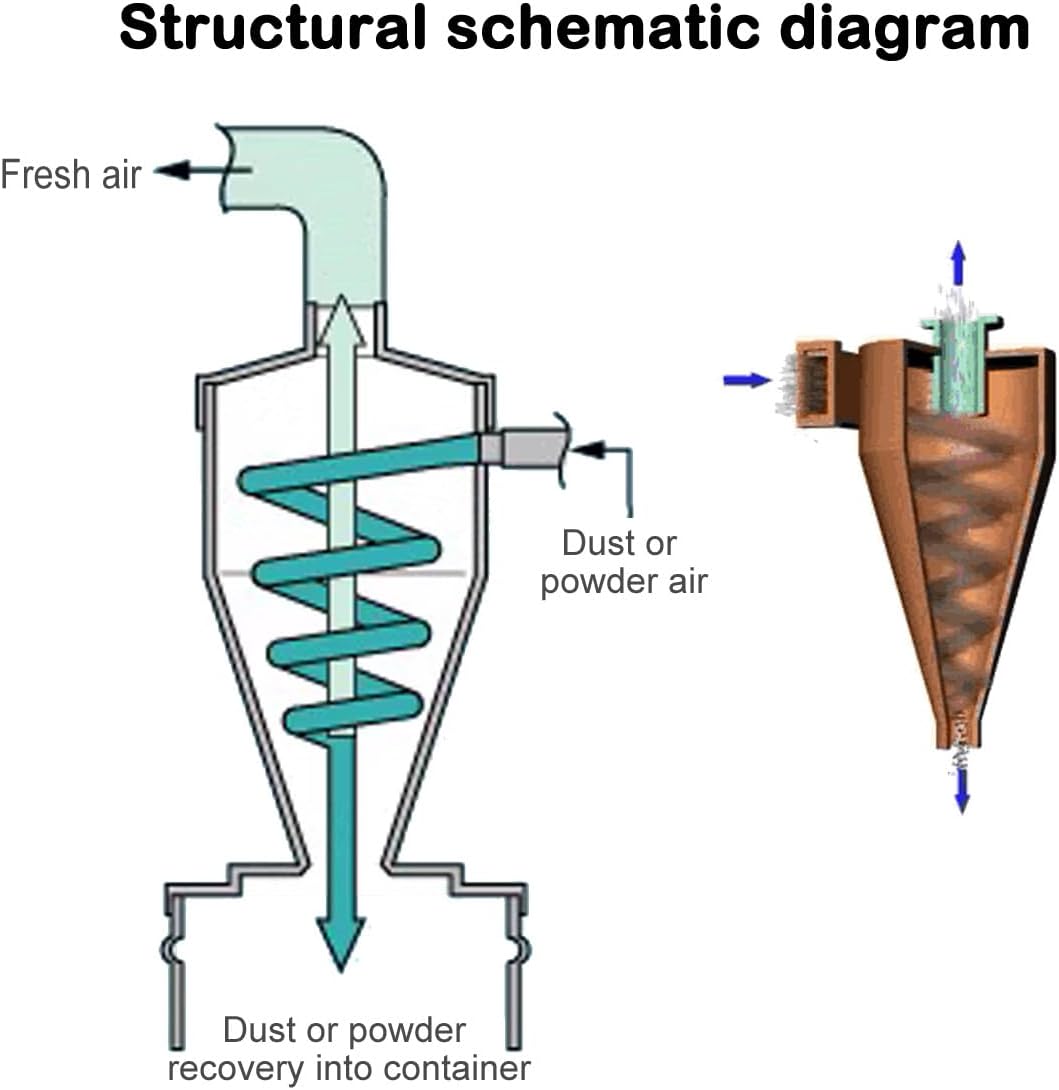 Structural schematic diagram

Fresh air

Dust or powder air

Dust or powder recovery into container