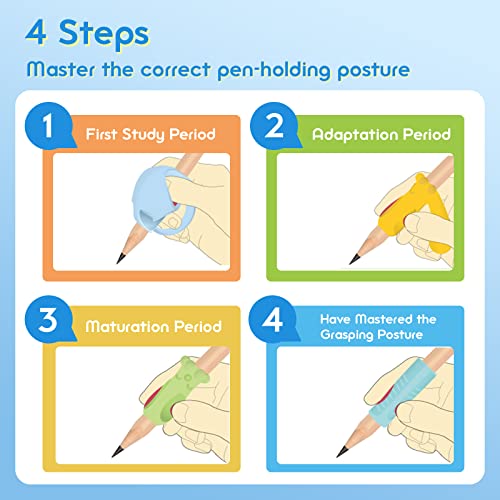 4 Steps

Master the correct pen-holding posture

1

First Study Period

2

Adaptation Period

3

Maturation Period

4

Have Mastered the Grasping Posture