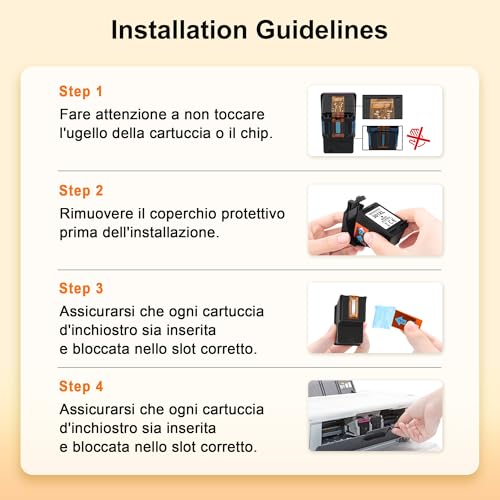 Installation Guidelines

Step 1
Fare attenzione a non toccare l'ugello della cartuccia o il chip.

Step 2
Rimuovere il coperchio protettivo prima dell'installazione.

Step 3
Assicurarsi che ogni cartuccia d'inchiostro sia inserita e bloccata nello slot corretto.

Step 4
Assicurarsi che ogni cartuccia d'inchiostro sia inserita e bloccata nello slot corretto.